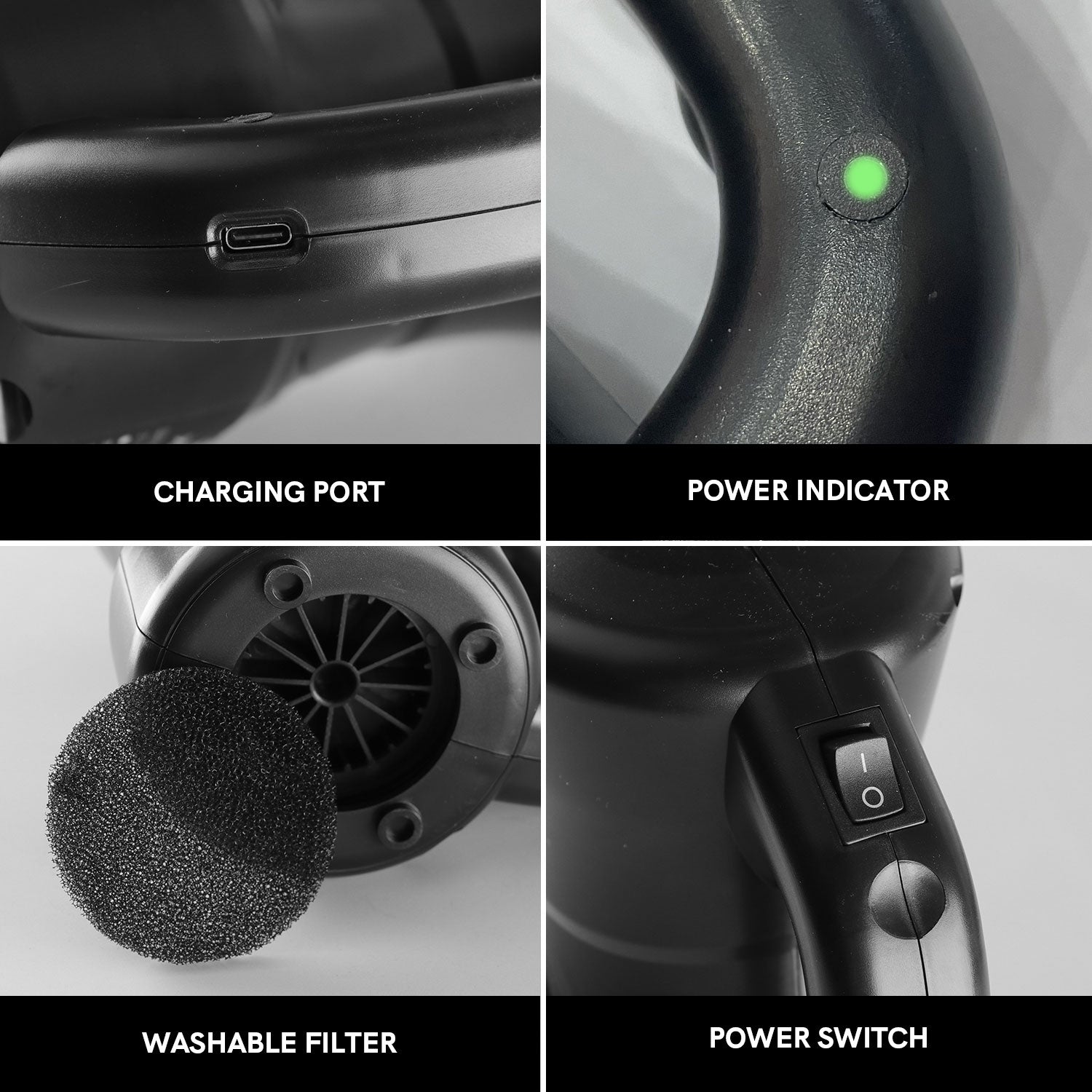 CHARGING PORT

POWER INDICATOR

WASHABLE FILTER

POWER SWITCH