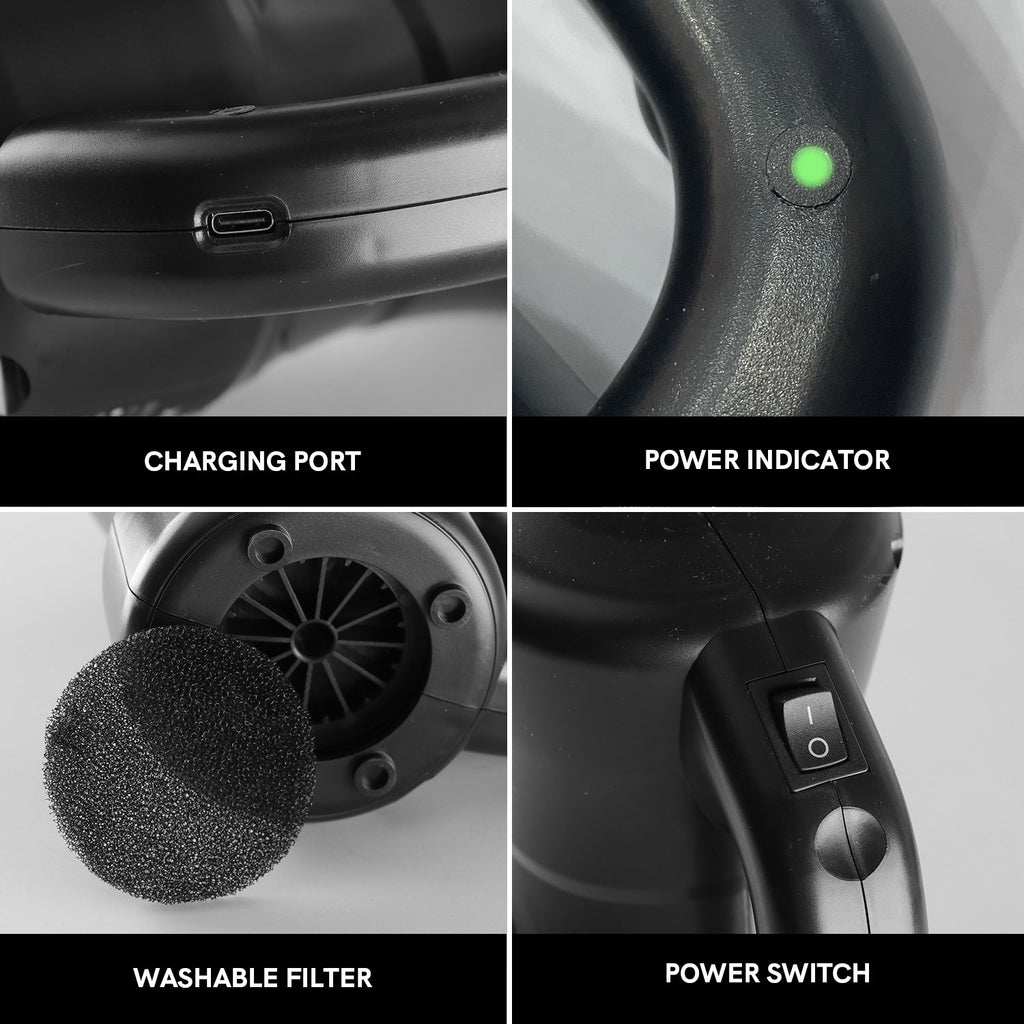 CHARGING PORT

POWER INDICATOR

WASHABLE FILTER

POWER SWITCH